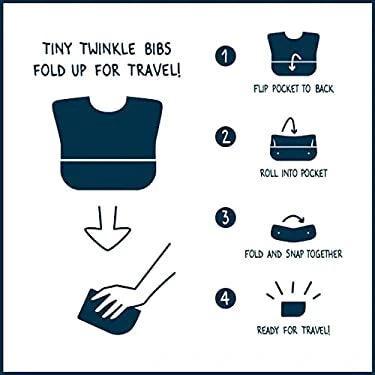 TINY TWINKLE BIBS FOLD UP FOR TRAVEL!

1
FLIP POCKET TO BACK

2
ROLL INTO POCKET

3
FOLD AND SNAP TOGETHER

4
READY FOR TRAVEL!