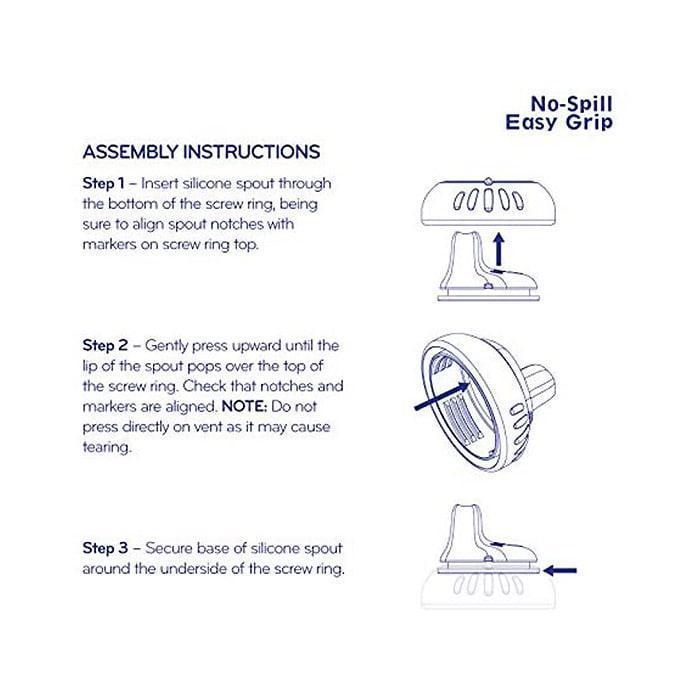 No-Spill
Easy Grip

ASSEMBLY INSTRUCTIONS

Step 1 – Insert silicone spout through the bottom of the screw ring, being sure to align spout notches with markers on screw ring top.

Step 2 – Gently press upward until the lip of the spout pops over the top of the screw ring. Check that notches and markers are aligned. NOTE: Do not press directly on vent as it may cause tearing.

Step 3 – Secure base of silicone spout around the underside of the screw ring.