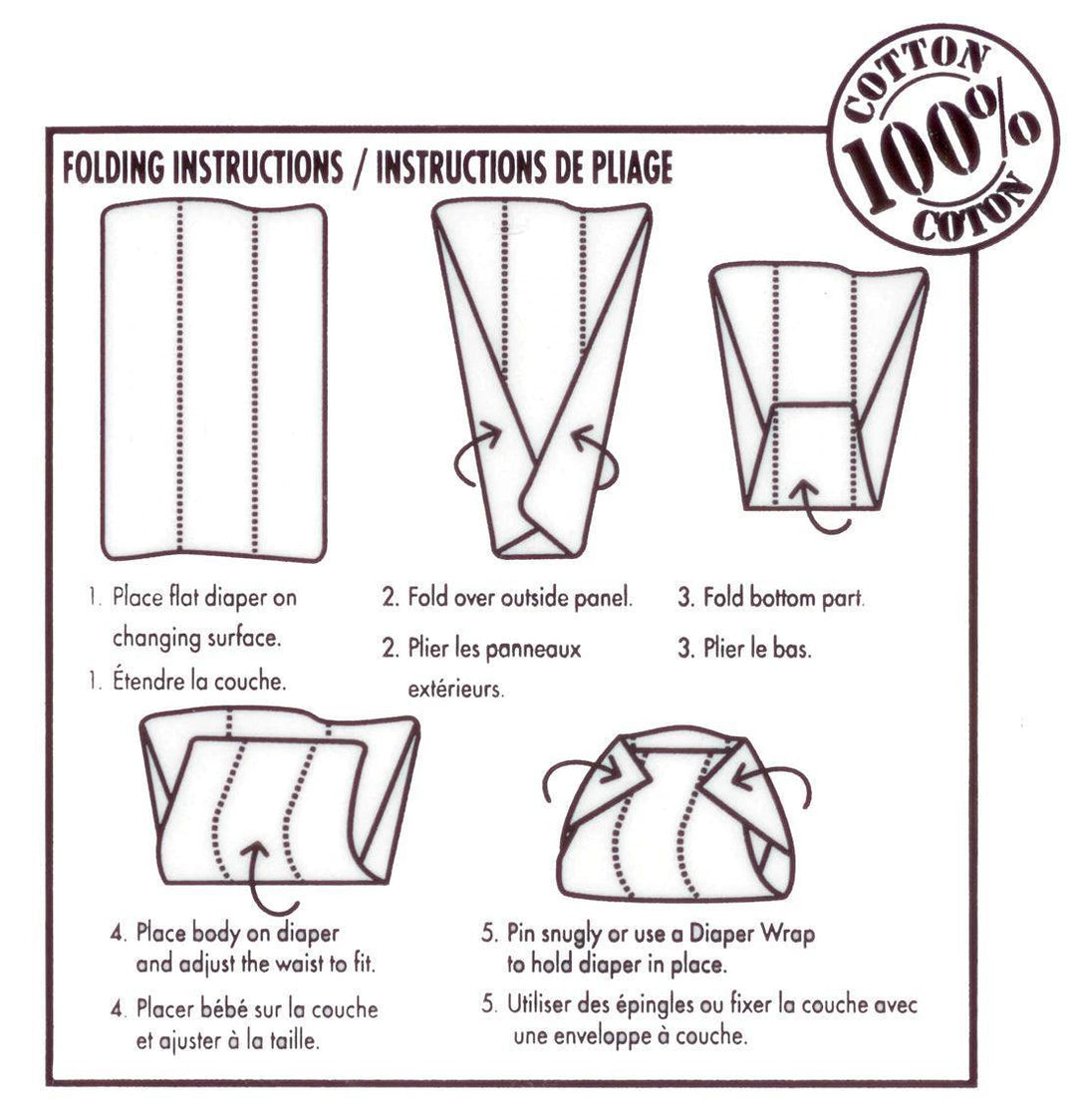 COTTON 100% COTON

FOLDING INSTRUCTIONS / INSTRUCTIONS DE PLIAGE

1. Place flat diaper on changing surface.

1. Étendre la couche.

2. Fold over outside panel.

2. Plier les panneaux extérieurs.

3. Fold bottom part.

3. Plier le bas.

4. Place body on diaper and adjust the waist to fit.

4. Placer bébé sur la couche et ajuster à la taille.

5. Pin snugly or use a Diaper Wrap to hold diaper in place.

5. Utiliser des épingles ou fixer la couche avec une enveloppe à couche.