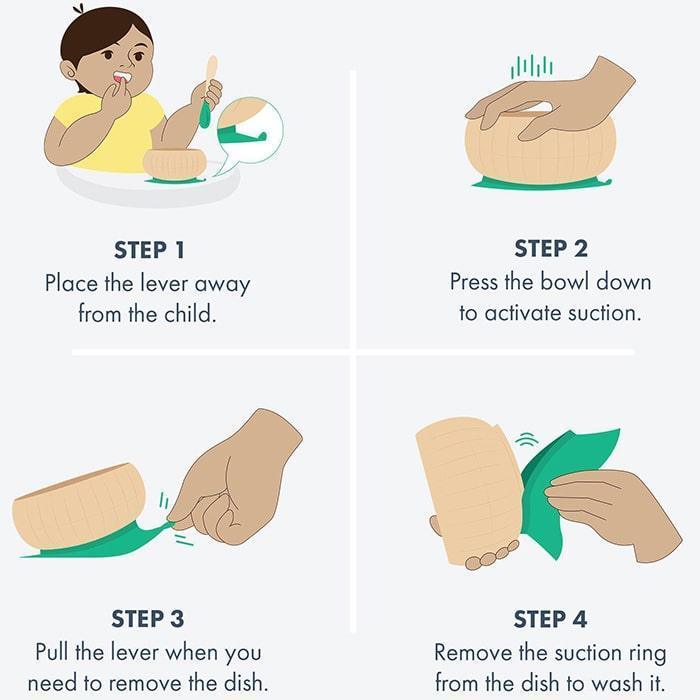 STEP 1
Place the lever away from the child.

STEP 2
Press the bowl down to activate suction.

STEP 3
Pull the lever when you need to remove the dish.

STEP 4
Remove the suction ring from the dish to wash it.