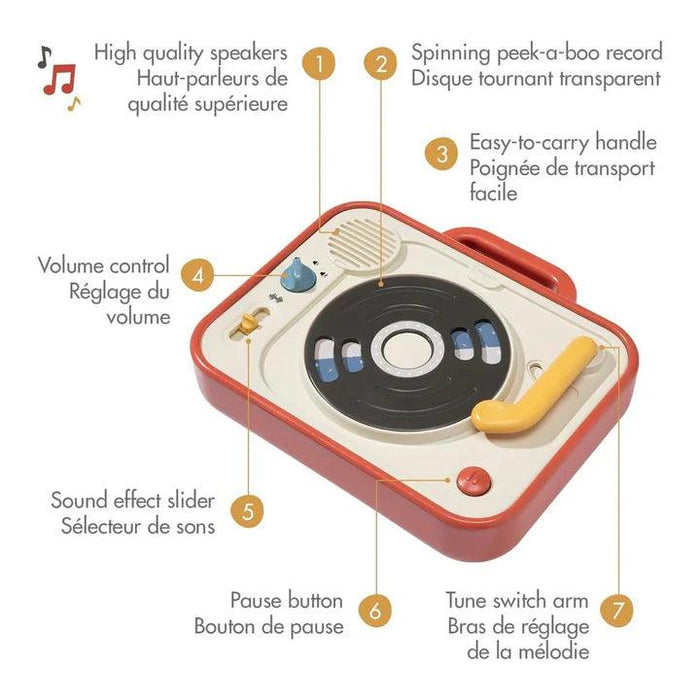 High quality speakers
Haut-parleurs de qualité supérieure

1

2

Spinning peek-a-boo record
Disque tournant transparent

3

Easy-to-carry handle
Poignée de transport facile

Volume control
Réglage du volume

4

Sound effect slider
Sélecteur de sons

5

Pause button
Bouton de pause

6

Tune switch arm
Bras de réglage de la mélodie

7