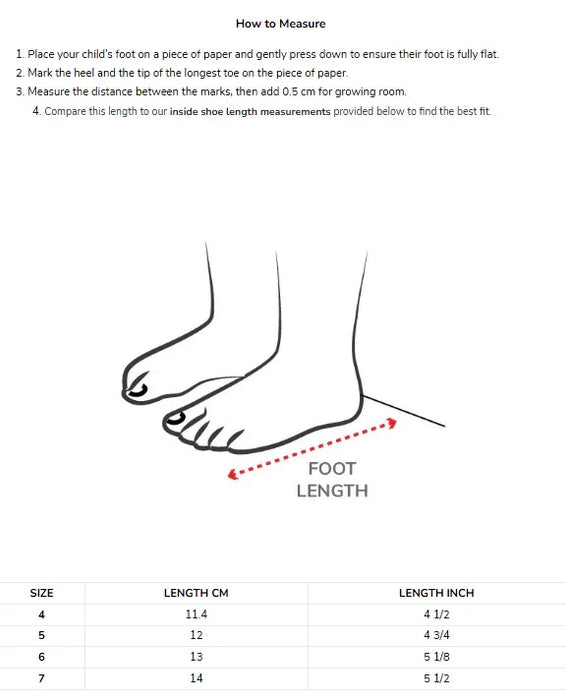 How to Measure

1. Place your child's foot on a piece of paper and gently press down to ensure their foot is fully flat.
2. Mark the heel and the tip of the longest toe on the piece of paper.
3. Measure the distance between the marks, then add 0.5 cm for growing room.
4. Compare this length to our inside shoe length measurements provided below to find the best fit.

FOOT LENGTH

| SIZE | LENGTH CM | LENGTH INCH |
|---|---|---|
| 4 | 11.4 | 4 1/2 |
| 5 | 12 | 4 3/4 |
| 6 | 13 | 5 1/8 |
| 7 | 14 | 5 1/2 |