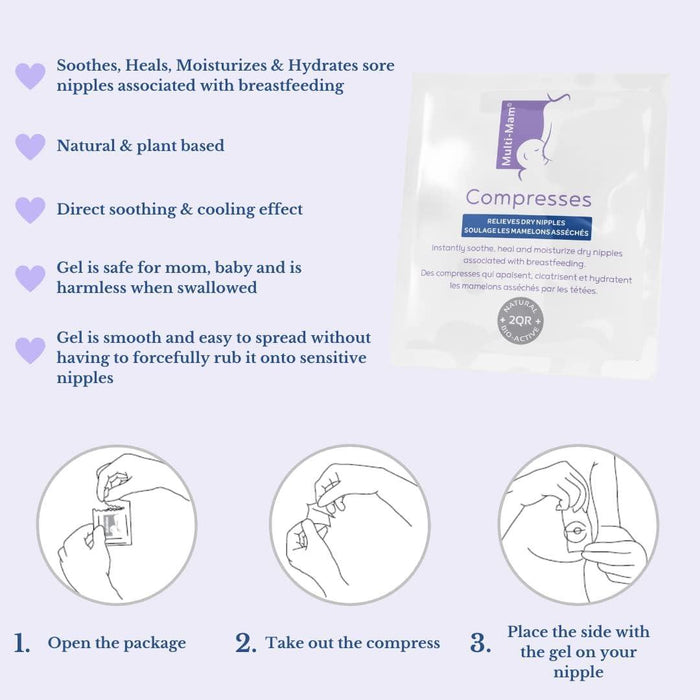 Soothes, Heals, Moisturizes & Hydrates sore nipples associated with breastfeeding

Natural & plant based

Direct soothing & cooling effect

Gel is safe for mom, baby and is harmless when swallowed

Gel is smooth and easy to spread without having to forcefully rub it onto sensitive nipples

Multi-Mam®

Compresses

RELIEVES DRY NIPPLES
SOULAGE LES MAMELONS ASSÉCHÉS

Instantly soothe, heal and moisturize dry nipples associated with breastfeeding.
Des compresses qui apaisent, cicatrisent et hydratent les mamelons asséchés par les tétées.

NATURAL 2QR BIO-ACTIVE

1. Open the package

2. Take out the compress

3. Place the side with the gel on your nipple