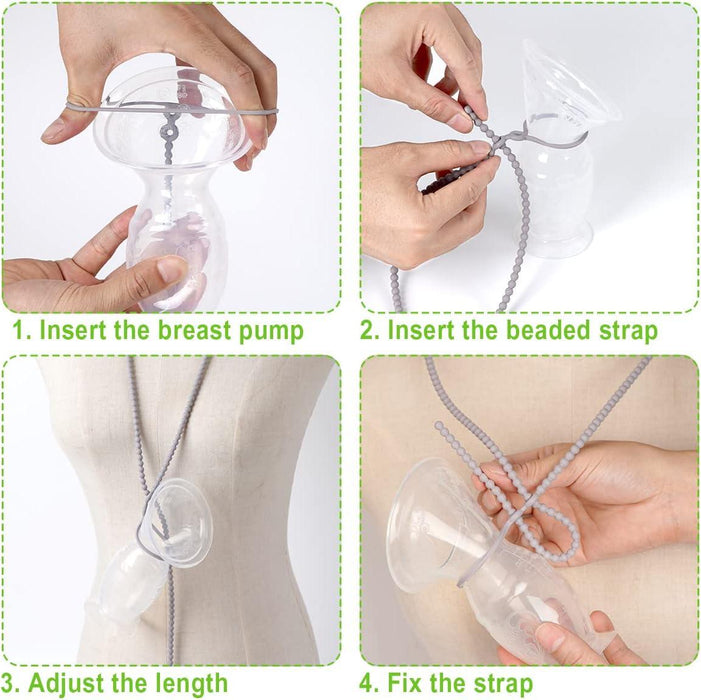 1. Insert the breast pump

2. Insert the beaded strap

3. Adjust the length

4. Fix the strap