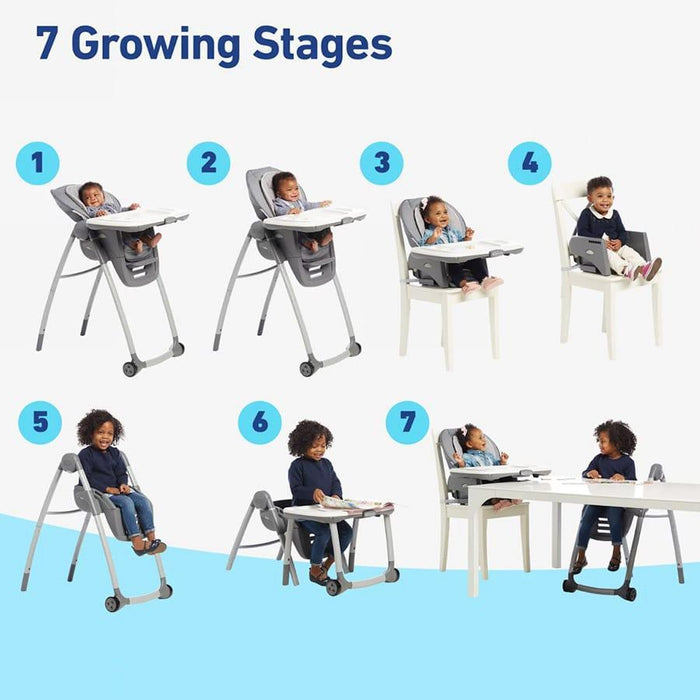 7 Growing Stages

1

2

3

4

5

6

7