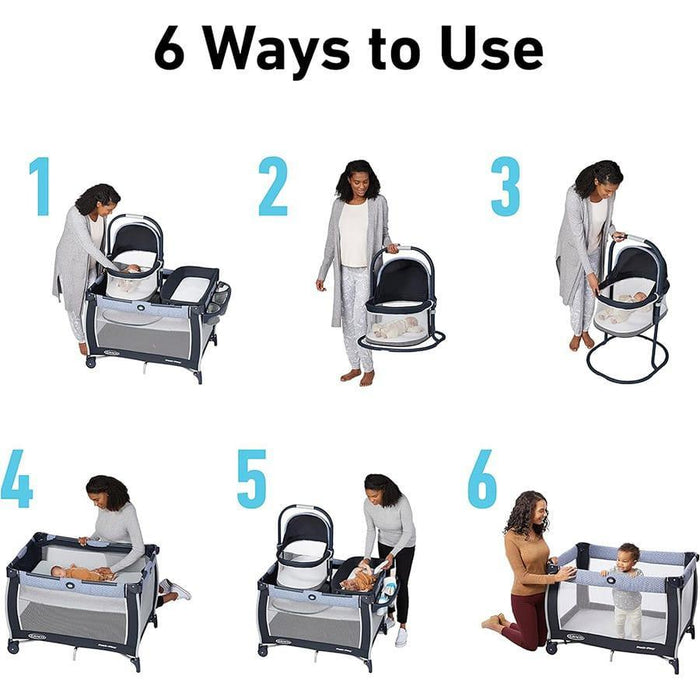 6 Ways to Use

1

2

3

4

5

6