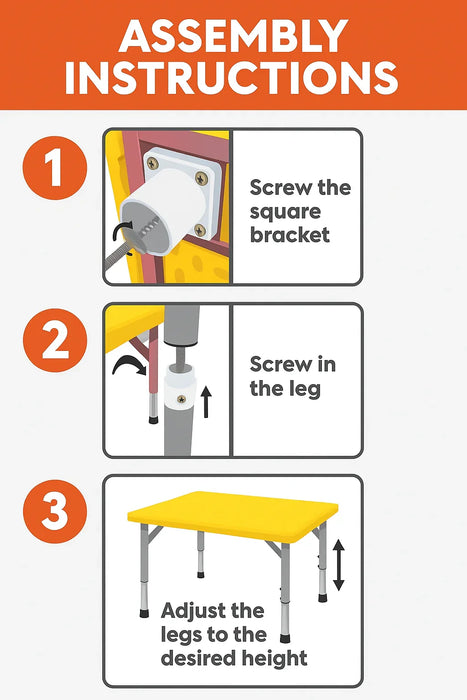 ASSEMBLY INSTRUCTIONS

1

Screw the square bracket

2

Screw in the leg

3

Adjust the legs to the desired height