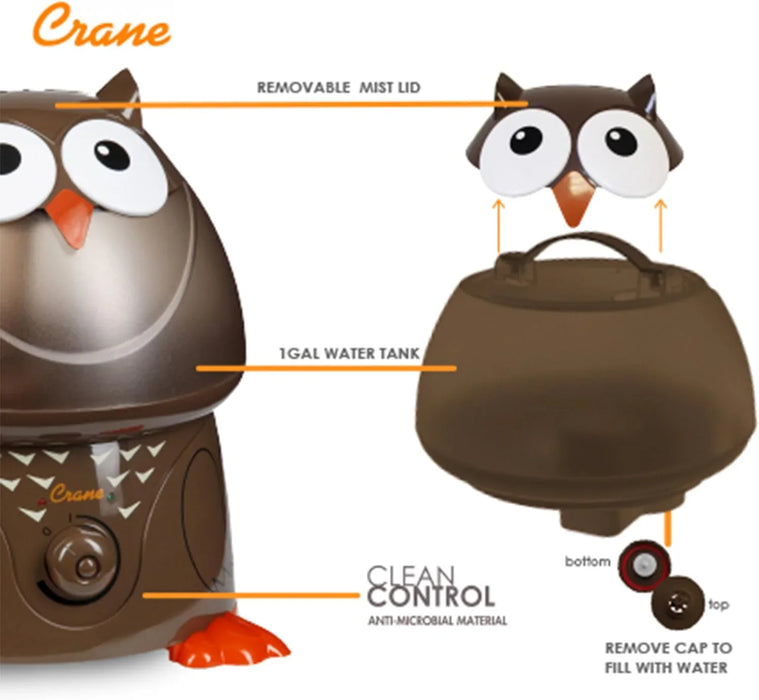 Crane

REMOVABLE MIST LID

1GAL WATER TANK

Crane

CLEAN CONTROL
ANTI-MICROBIAL MATERIAL

bottom

top

REMOVE CAP TO FILL WITH WATER