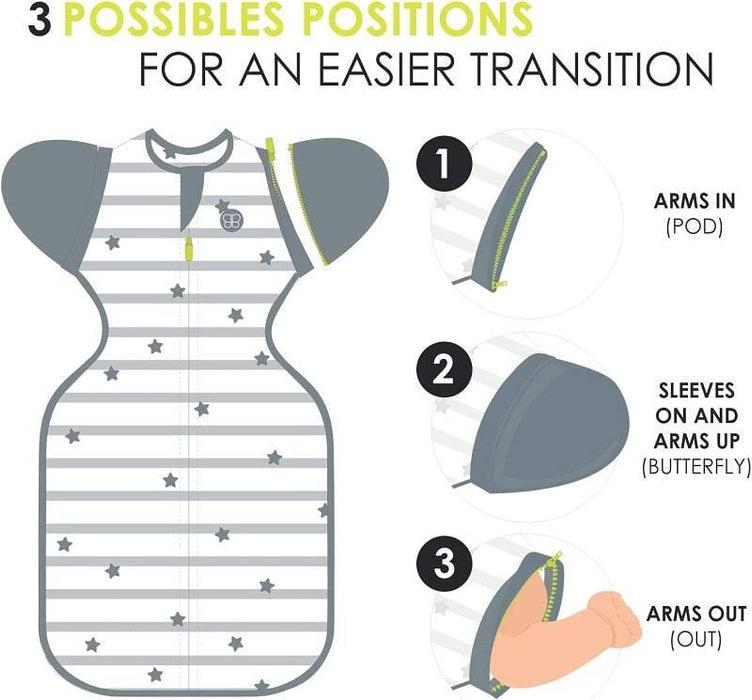 3 POSSIBLES POSITIONS
FOR AN EASIER TRANSITION

1
ARMS IN
(POD)

2
SLEEVES ON AND ARMS UP
(BUTTERFLY)

3
ARMS OUT
(OUT)