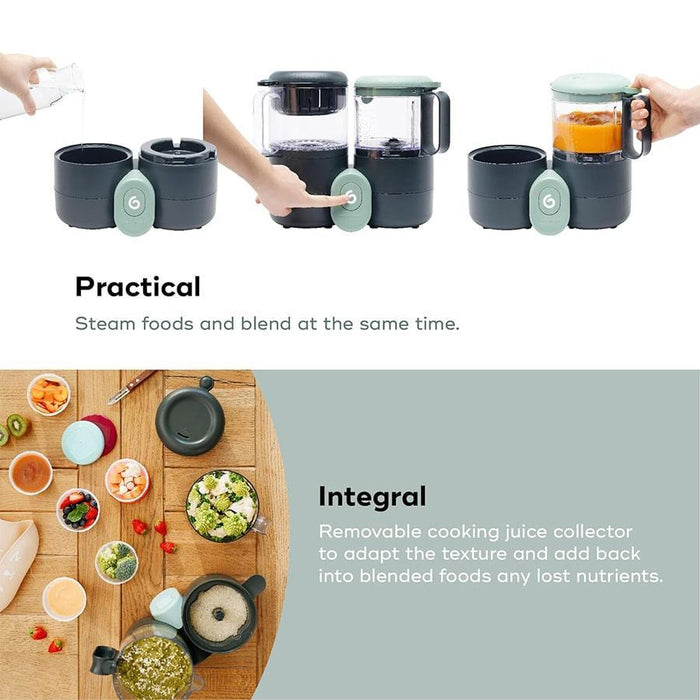 Practical
Steam foods and blend at the same time.

Integral
Removable cooking juice collector to adapt the texture and add back into blended foods any lost nutrients.