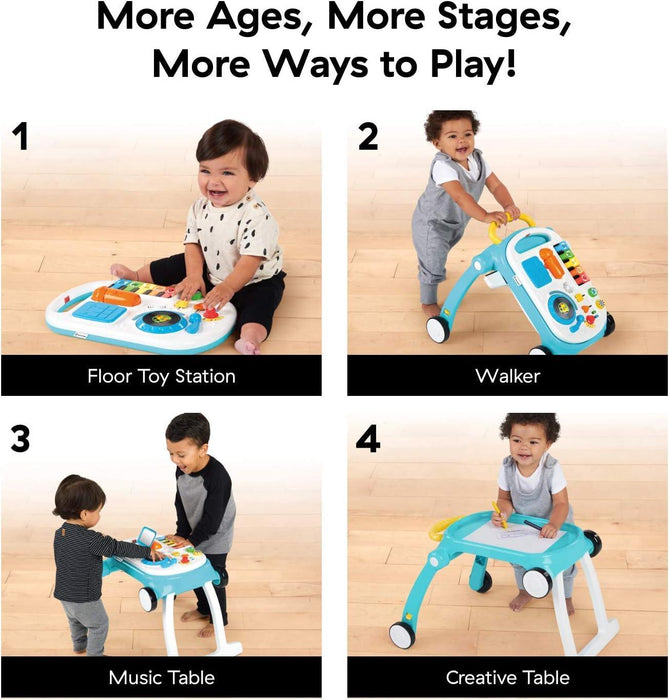 More Ages, More Stages, More Ways to Play!

1

Floor Toy Station

2

Walker

3

Music Table

4

Creative Table