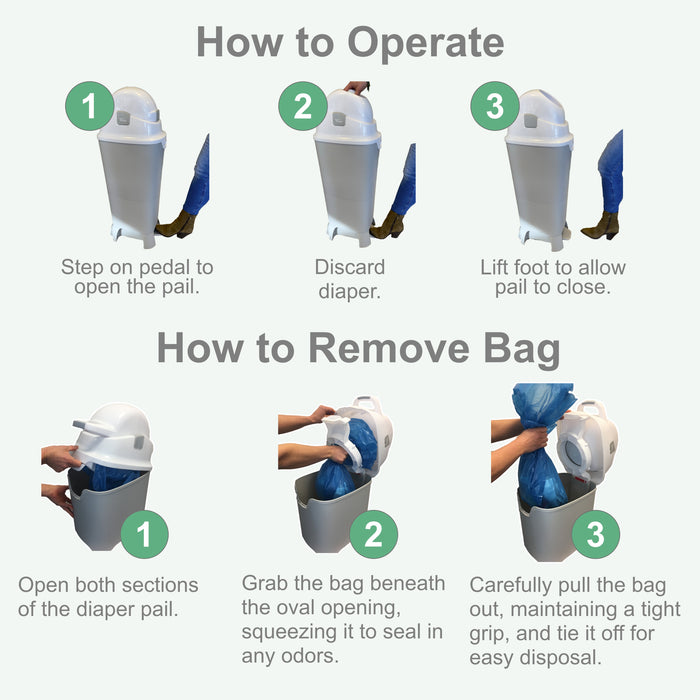 How to Operate

1

Step on pedal to open the pail.

2

Discard diaper.

3

Lift foot to allow pail to close.

How to Remove Bag

1

Open both sections of the diaper pail.

2

Grab the bag beneath the oval opening, squeezing it to seal in any odors.

3

Carefully pull the bag out, maintaining a tight grip, and tie it off for easy disposal.